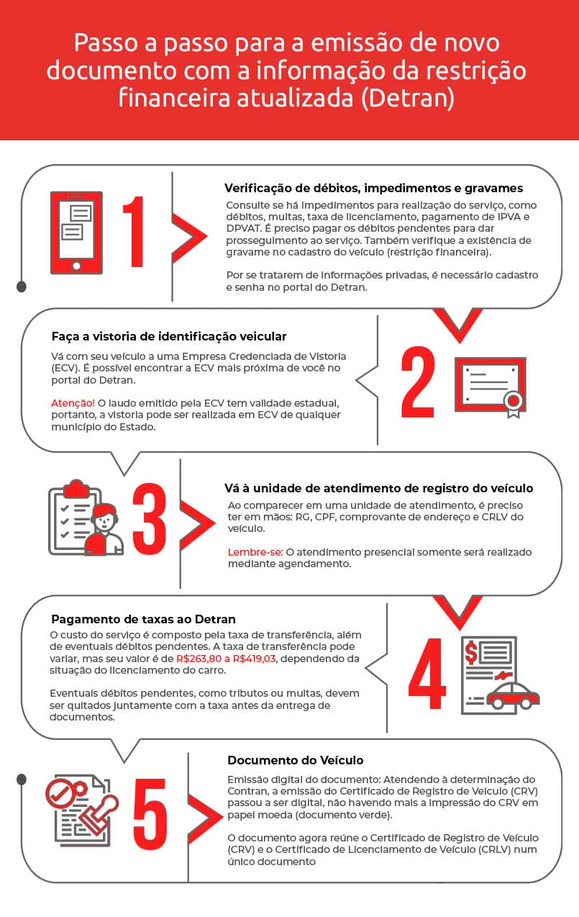 Passo a passo para a emissão de novo documento com a informação da restrição financeira atualizada (Detran)

1

Verificação de débitos, impedimentos e gravames

Consulte se há impedimentos para realização do serviço, como débitos, multas, taxa de licenciamento, pagamento de IPVA e DPVAT. É preciso pagar os débitos pendentes para dar prosseguimento ao serviço. Também verifique a existência de gravame no cadastro do veículo (restrição financeira).

Por se tratarem de informações privadas, é necessário cadastro e senha no portal do Detran.

Faça a vistoria de identificação veicular

Vá com seu veículo a uma Empresa Credenciada de Vistoria (ECV). É possível encontrar a ECV mais próxima de você no portal do Detran.

Atenção! O laudo emitido pela ECV tem validade estadual, portanto, a vistoria pode ser realizada em ECV de qualquer município do Estado.

2

3

Vá à unidade de atendimento de registro do veículo

Ao comparecer em uma unidade de atendimento, é preciso ter em mãos: RG, CPF, comprovante de endereço e CRLV do veículo.

Lembre-se: O atendimento presencial somente será realizado mediante agendamento.

Pagamento de taxas ao Detran

O custo do serviço é composto pela taxa de transferência, além de eventuais débitos pendentes. A taxa de transferência pode variar, mas seu valor é de R$263,80 a R$419,03, dependendo da situação do licenciamento do carro.

Eventuais débitos pendentes, como tributos ou multas, devem ser quitados juntamente com a taxa antes da entrega de documentos.

4

5

Documento do Veículo

Emissão digital do documento: Atendendo à determinação do Contran, a emissão do Certificado de Registro de Veículo (CRV) passou a ser digital, não havendo mais a impressão do CRV em papel moeda (documento verde).

O documento agora reúne o Certificado de Registro de Veículo (CRV) e o Certificado de Licenciamento de Veículo (CRLV) num único documento